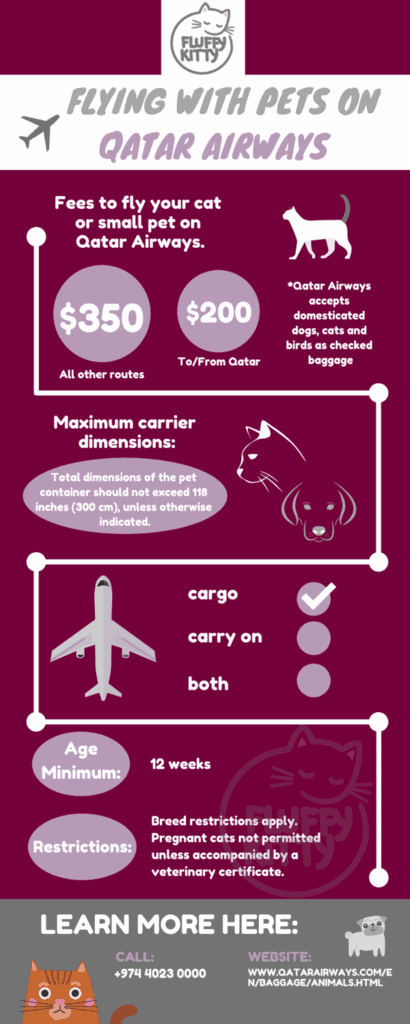 FLUFFY KITTY

FLYING WITH PETS ON QATAR AIRWAYS

Fees to fly your cat or small pet on Qatar Airways.

$350
All other routes

$200
To/From Qatar

*Qatar Airways accepts domesticated dogs, cats and birds as checked baggage

Maximum carrier dimensions:

Total dimensions of the pet container should not exceed 118 inches (300 cm), unless otherwise indicated.

cargo
carry on
both

Age Minimum:
12 weeks

Restrictions:
Breed restrictions apply. Pregnant cats not permitted unless accompanied by a veterinary certificate.

FLUFFY KITTY

LEARN MORE HERE:

CALL:
+974 4023 0000

WEBSITE:
WWW.QATARAIRWAYS.COM/EN/BAGGAGE/ANIMALS.HTML